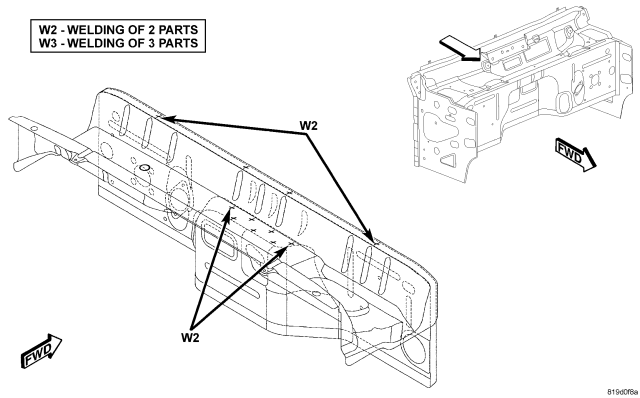 W2 - WELDING OF 2 PARTS
W3 - WELDING OF 3 PARTS

W2

FWD

W2

FWD

819d0f8a