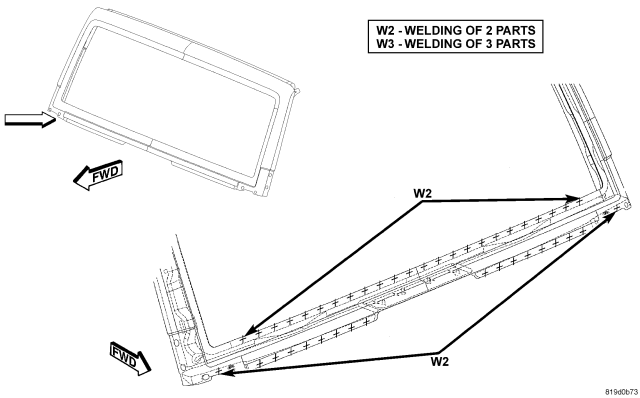 W2 - WELDING OF 2 PARTS
W3 - WELDING OF 3 PARTS

FWD

W2

FWD

W2

819d0b73