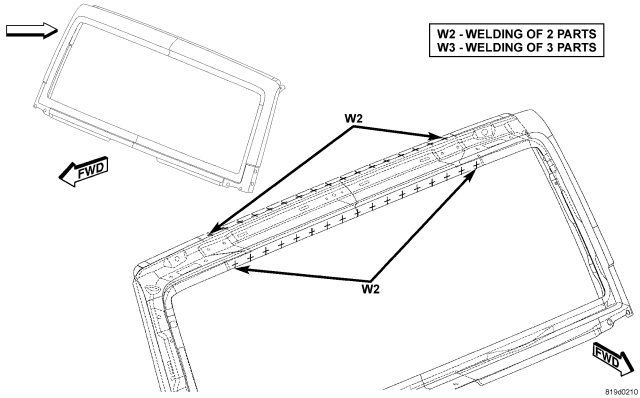 W2 - WELDING OF 2 PARTS
W3 - WELDING OF 3 PARTS

FWD

W2

W2

FWD

819d0210