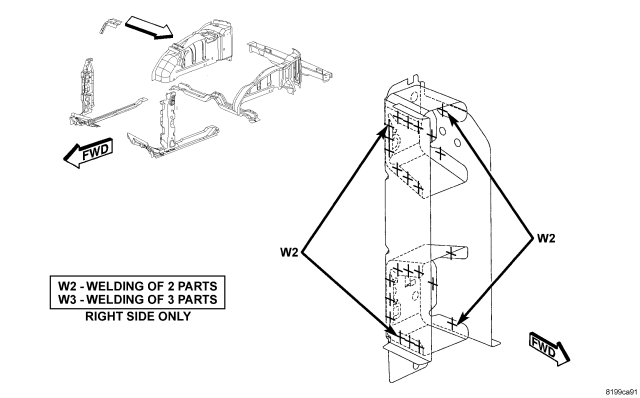 FWD

W2

W2

W2 - WELDING OF 2 PARTS
W3 - WELDING OF 3 PARTS
RIGHT SIDE ONLY

FWD

8199ca91