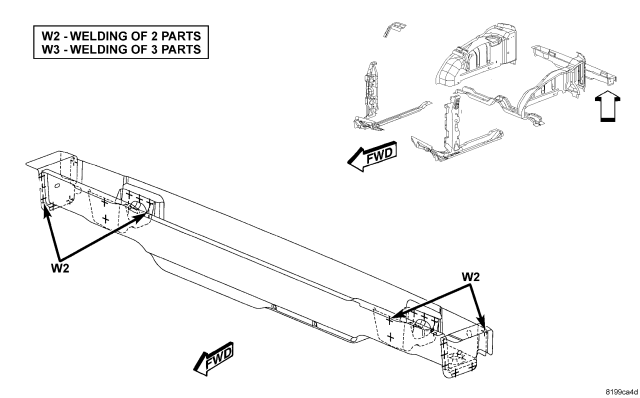 W2 - WELDING OF 2 PARTS
W3 - WELDING OF 3 PARTS

FWD

W2

W2

FWD

8199ca4d