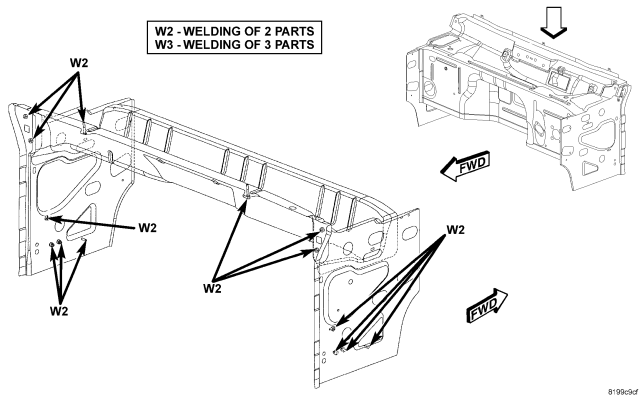 W2 - WELDING OF 2 PARTS
W3 - WELDING OF 3 PARTS

W2

FWD

W2

W2

W2

W2

FWD

8199c9cf