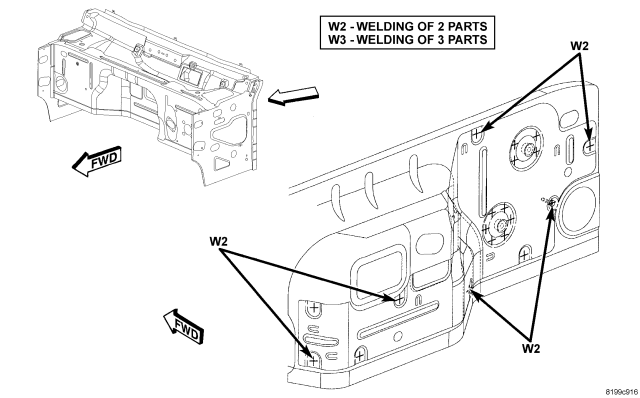 W2 - WELDING OF 2 PARTS
W3 - WELDING OF 3 PARTS

W2

FWD

W2

FWD

W2

8199c916