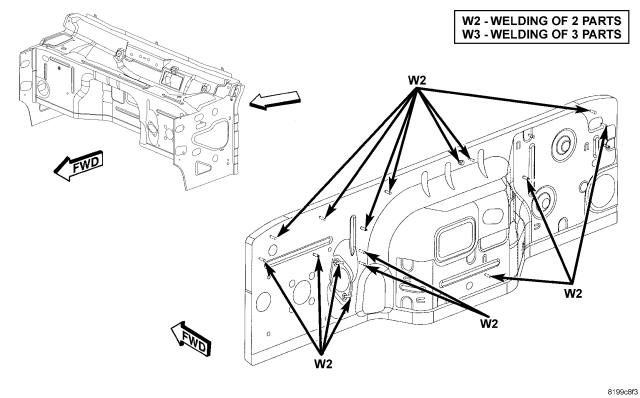 W2 - WELDING OF 2 PARTS
W3 - WELDING OF 3 PARTS

W2

FWD

W2

W2

FWD

W2

8199c8f3