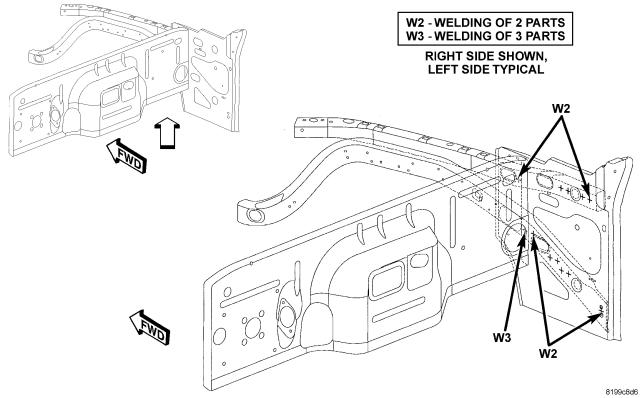 W2 - WELDING OF 2 PARTS
W3 - WELDING OF 3 PARTS

RIGHT SIDE SHOWN, LEFT SIDE TYPICAL

FWD

W2

FWD

W3

W2

8199c8d6