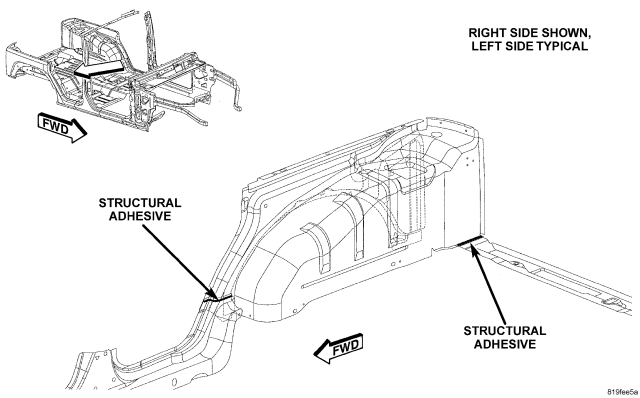 RIGHT SIDE SHOWN, LEFT SIDE TYPICAL

FWD

STRUCTURAL ADHESIVE

FWD

STRUCTURAL ADHESIVE

819fee5a