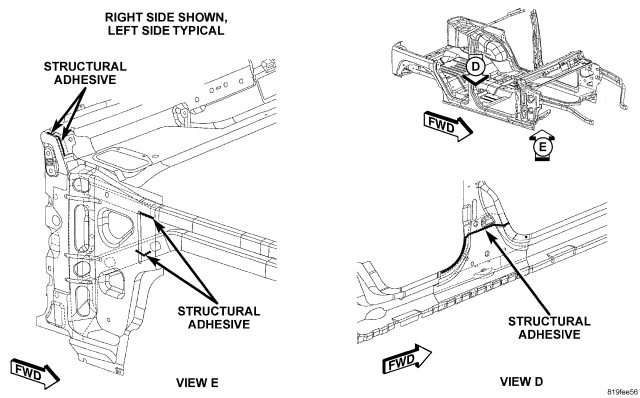 RIGHT SIDE SHOWN, LEFT SIDE TYPICAL

STRUCTURAL ADHESIVE

STRUCTURAL ADHESIVE

FWD

VIEW E

D

FWD

E

STRUCTURAL ADHESIVE

FWD

VIEW D

819fee56