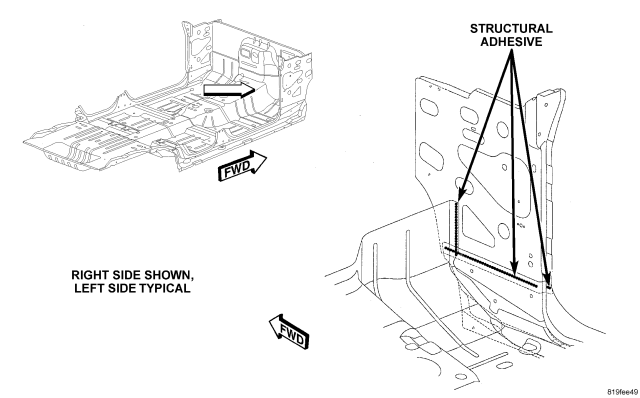 STRUCTURAL ADHESIVE

FWD

RIGHT SIDE SHOWN, LEFT SIDE TYPICAL

FWD

819fee49