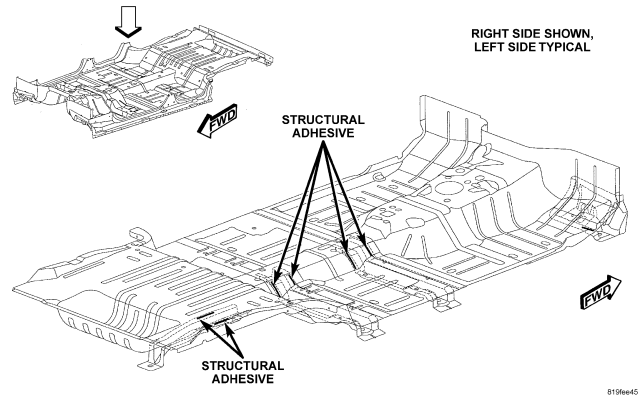 RIGHT SIDE SHOWN, LEFT SIDE TYPICAL

FWD

STRUCTURAL ADHESIVE

FWD

STRUCTURAL ADHESIVE

819fee45