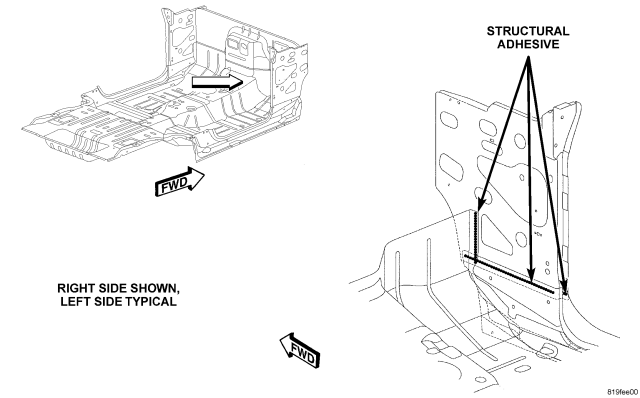 STRUCTURAL ADHESIVE

FWD

RIGHT SIDE SHOWN, LEFT SIDE TYPICAL

FWD

819fee00