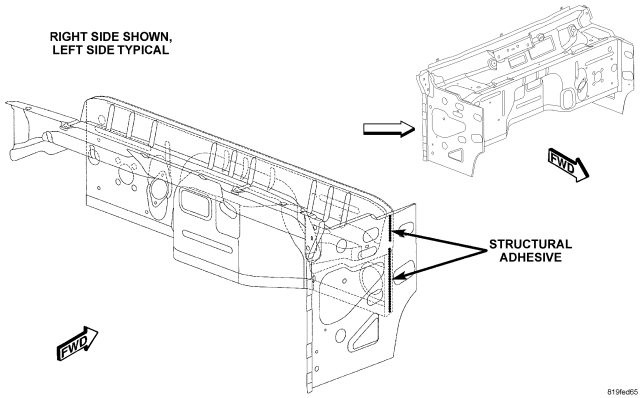 RIGHT SIDE SHOWN,
LEFT SIDE TYPICAL

FWD

STRUCTURAL
ADHESIVE

FWD

819fed65