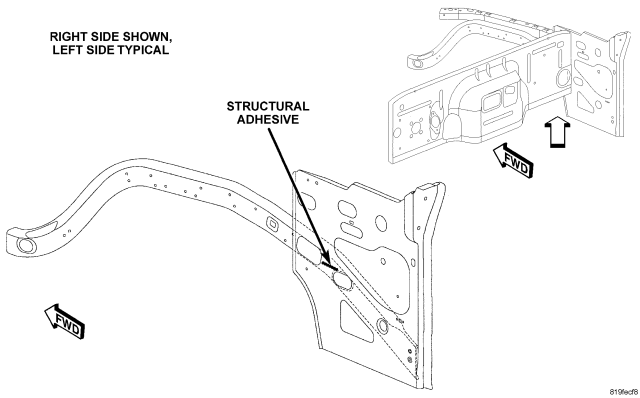 RIGHT SIDE SHOWN,
LEFT SIDE TYPICAL

STRUCTURAL
ADHESIVE

FWD

FWD

819fecf8