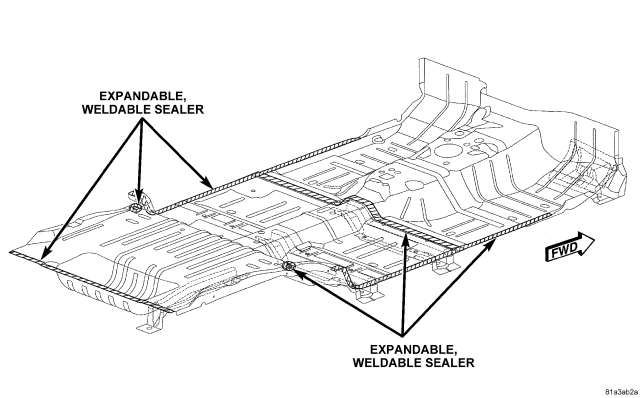 EXPANDABLE, WELDABLE SEALER

FWD

EXPANDABLE, WELDABLE SEALER

81a3ab2a