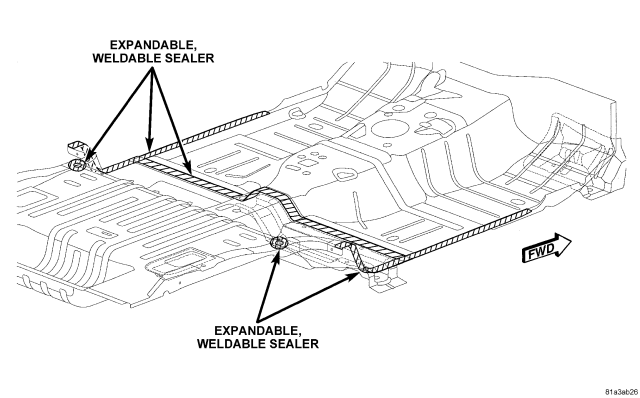 EXPANDABLE, WELDABLE SEALER

FWD

EXPANDABLE, WELDABLE SEALER

81a3ab26