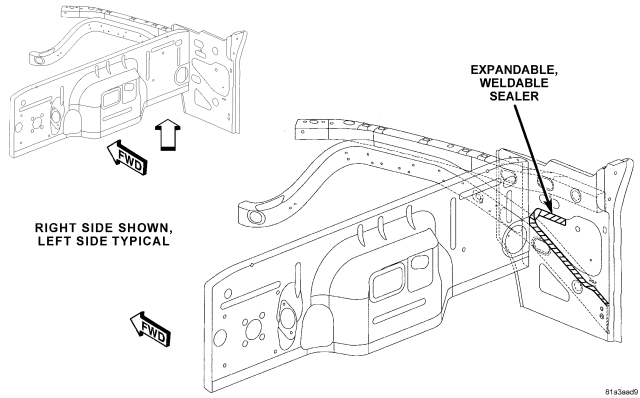 EXPANDABLE, WELDABLE SEALER

FWD

RIGHT SIDE SHOWN, LEFT SIDE TYPICAL

FWD

81a3aad9