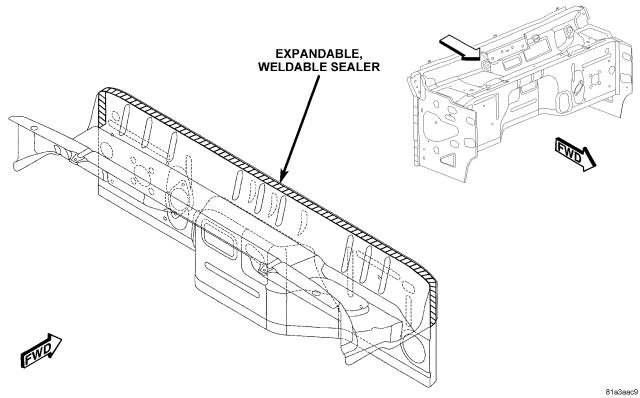 EXPANDABLE, WELDABLE SEALER

FWD

FWD

81a3aac9