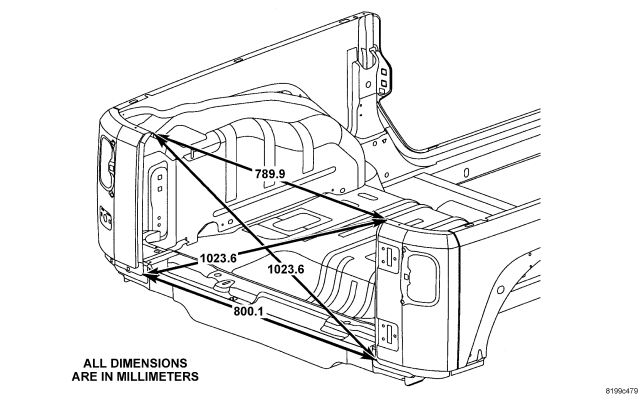 789.9

1023.6

1023.6

800.1

ALL DIMENSIONS ARE IN MILLIMETERS

8199c479