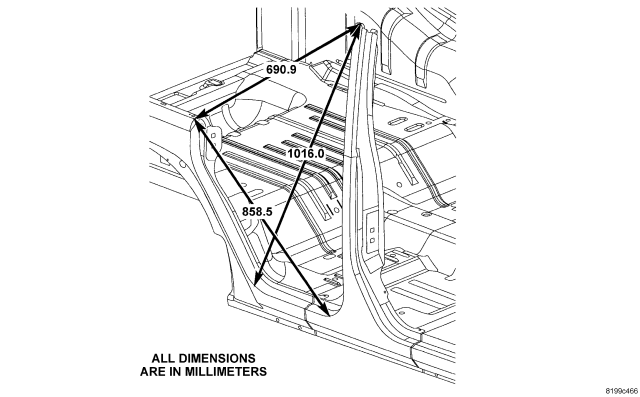 690.9

1016.0

858.5

ALL DIMENSIONS ARE IN MILLIMETERS

8199c466