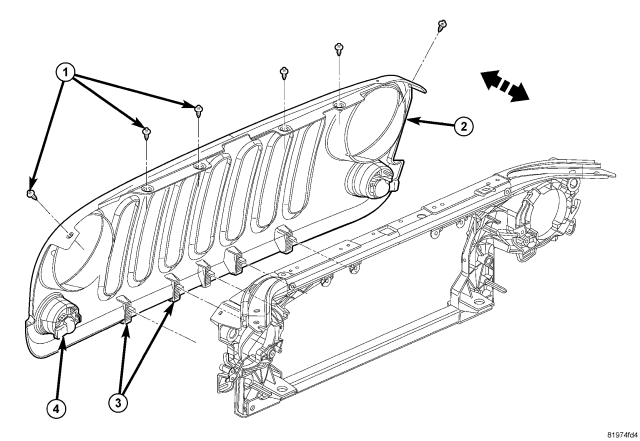 1
2
4
3
81974fd4