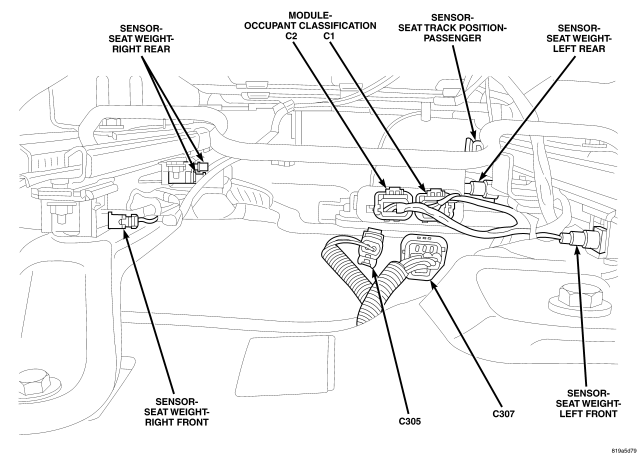 SENSOR-
SEAT WEIGHT-
RIGHT REAR

MODULE-
OCCUPANT CLASSIFICATION
C2 C1

SENSOR-
SEAT TRACK POSITION-
PASSENGER

SENSOR-
SEAT WEIGHT-
LEFT REAR

SENSOR-
SEAT WEIGHT-
RIGHT FRONT

C305

C307

SENSOR-
SEAT WEIGHT-
LEFT FRONT

819a5d79