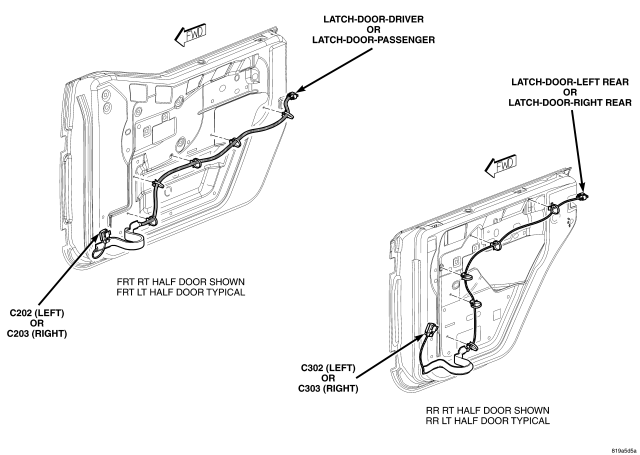 FWD

LATCH-DOOR-DRIVER
OR
LATCH-DOOR-PASSENGER

LATCH-DOOR-LEFT REAR
OR
LATCH-DOOR-RIGHT REAR

FWD

FRT RT HALF DOOR SHOWN
FRT LT HALF DOOR TYPICAL

C202 (LEFT)
OR
C203 (RIGHT)

C302 (LEFT)
OR
C303 (RIGHT)

RR RT HALF DOOR SHOWN
RR LT HALF DOOR TYPICAL

819a5d5a