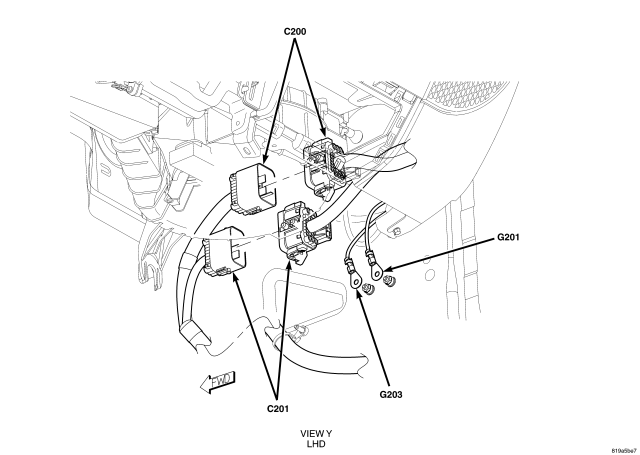 C200

G201

FWD

G203

C201

VIEW Y
LHD

819a5be7