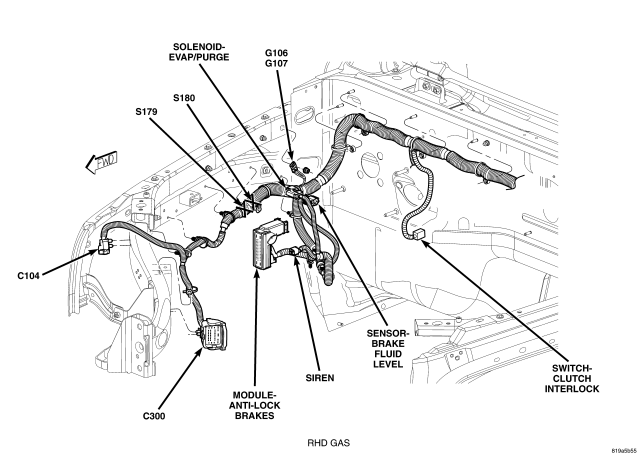 SOLENOID-EVAP/PURGE

G106
G107

S180

S179

FWD

C104

C300

MODULE-ANTI-LOCK BRAKES

SIREN

SENSOR-BRAKE FLUID LEVEL

SWITCH-CLUTCH INTERLOCK

RHD GAS

819a5b55