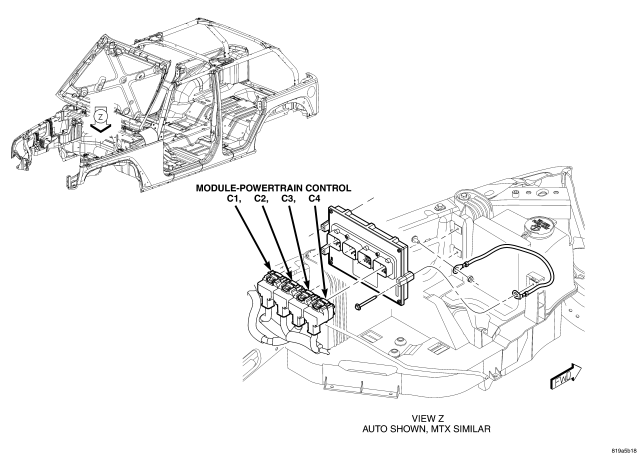 Z

MODULE-POWERTRAIN CONTROL
C1, C2, C3, C4

FWD

VIEW Z
AUTO SHOWN, MTX SIMILAR

819a5b18