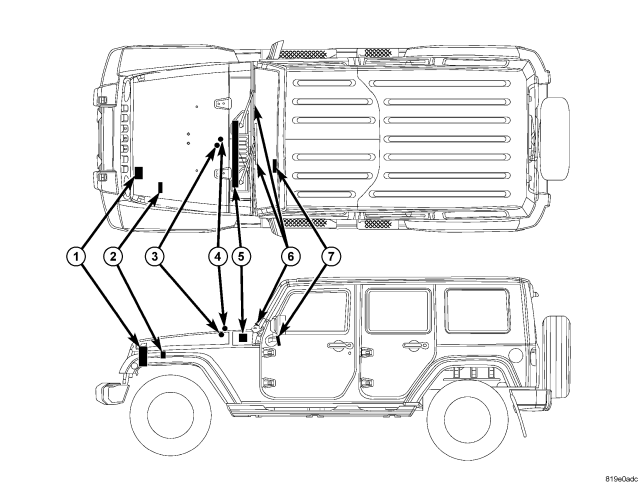 1
2
3
4
5
6
7
819e0adc