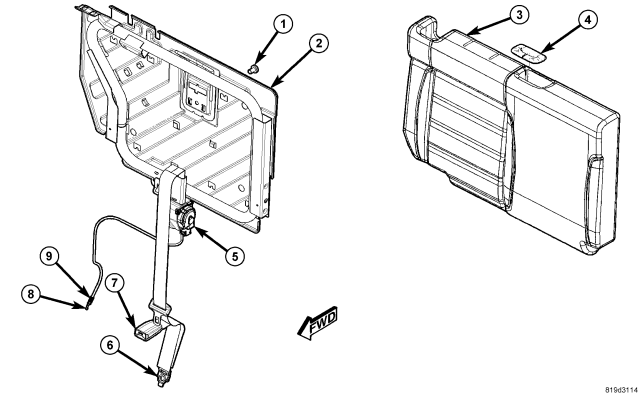 1
2
3
4
5
9
8
7
6
FWD
819d3114