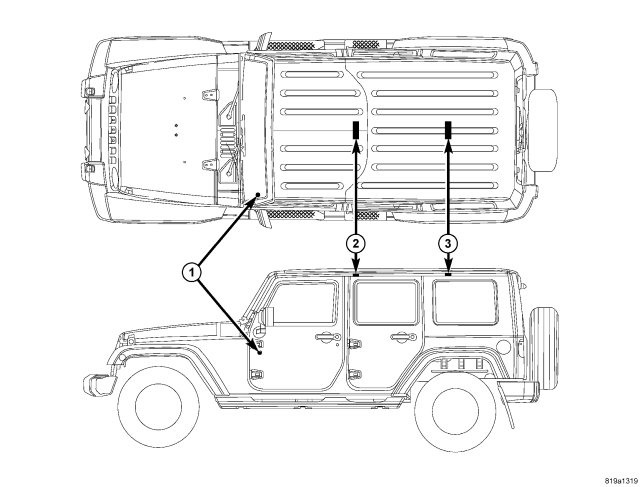 2
3
1
819a1319