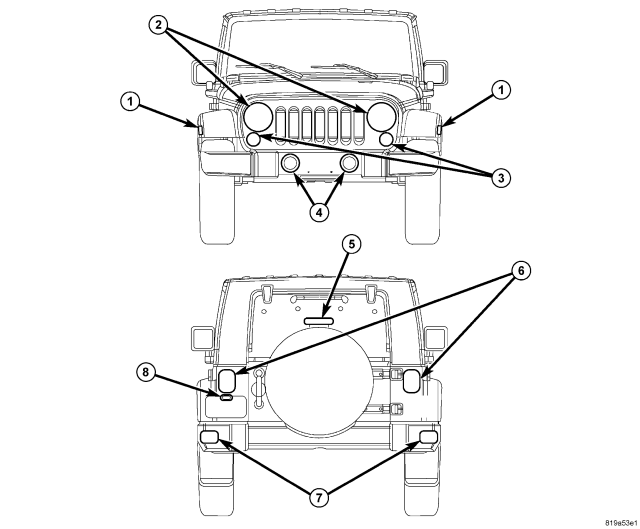 2
1
1
3
4
5
6
8
7
819e53e1