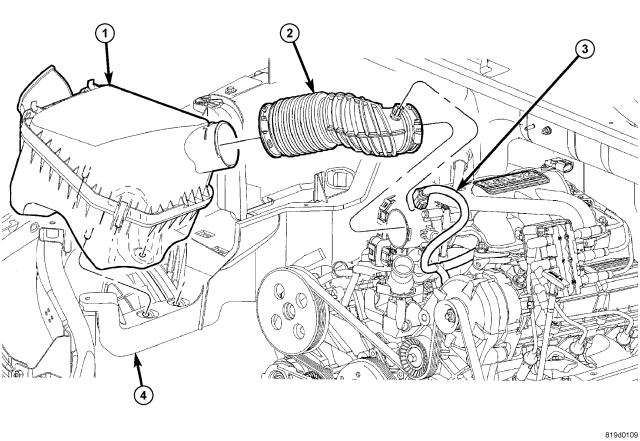 1
2
3
4
819d0109