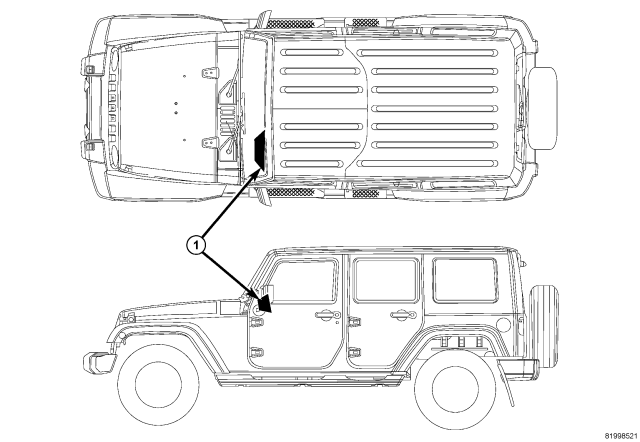 1

81998521