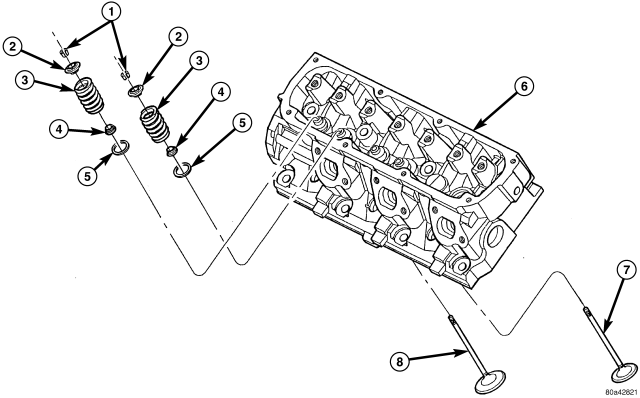 1
2
2
3
3
4
4
5
5
6
7
8
80a42821