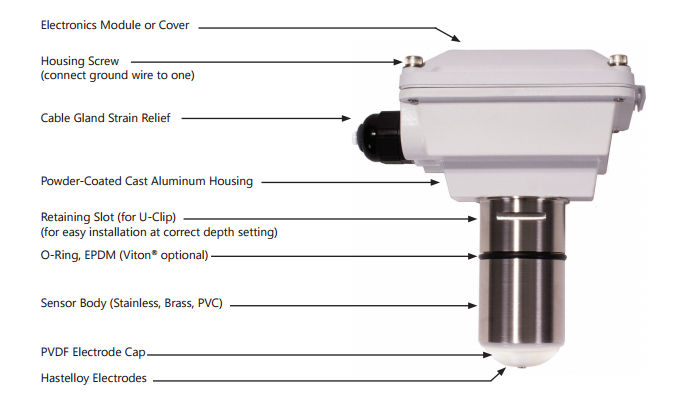 Electronics Module or Cover

Housing Screw
(connect ground wire to one)

Cable Gland Strain Relief

Powder-Coated Cast Aluminum Housing

Retaining Slot (for U-Clip)
(for easy installation at correct depth setting)

O-Ring, EPDM (Viton® optional)

Sensor Body (Stainless, Brass, PVC)

PVDF Electrode Cap

Hastelloy Electrodes