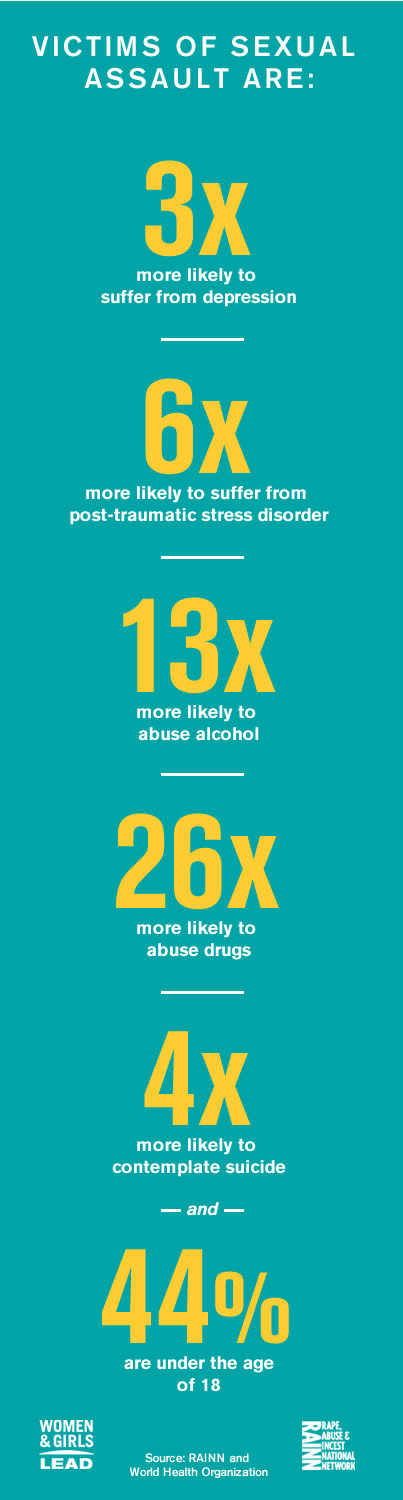 VICTIMS OF SEXUAL ASSAULT ARE:

3x
more likely to suffer from depression

6x
more likely to suffer from post-traumatic stress disorder

13x
more likely to abuse alcohol

26x
more likely to abuse drugs

4x
more likely to contemplate suicide

— and —

44%
are under the age of 18

WOMEN & GIRLS LEAD

Source: RAINN and World Health Organization

RAINN RAPE, ABUSE & INCEST NATIONAL NETWORK