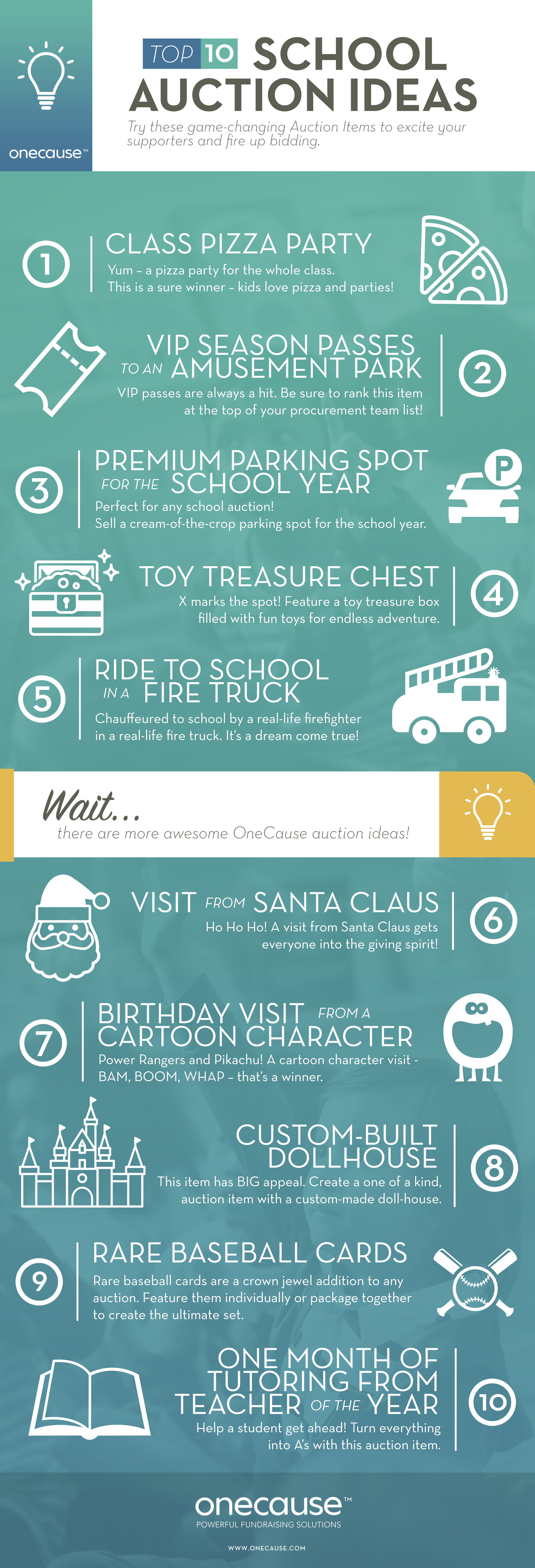 onecause™

TOP 10 SCHOOL AUCTION IDEAS

Try these game-changing Auction Items to excite your supporters and fire up bidding.

1

CLASS PIZZA PARTY

Yum – a pizza party for the whole class. This is a sure winner – kids love pizza and parties!

VIP SEASON PASSES TO AN AMUSEMENT PARK

VIP passes are always a hit. Be sure to rank this item at the top of your procurement team list!

2

3

PREMIUM PARKING SPOT FOR THE SCHOOL YEAR

Perfect for any school auction! Sell a cream-of-the-crop parking spot for the school year.

P

TOY TREASURE CHEST

X marks the spot! Feature a toy treasure box filled with fun toys for endless adventure.

4

5

RIDE TO SCHOOL IN A FIRE TRUCK

Chauffeured to school by a real-life firefighter in a real-life fire truck. It's a dream come true!

Wait...

there are more awesome OneCause auction ideas!

VISIT FROM SANTA CLAUS

Ho Ho Ho! A visit from Santa Claus gets everyone into the giving spirit!

6

7

BIRTHDAY VISIT FROM A CARTOON CHARACTER

Power Rangers and Pikachu! A cartoon character visit - BAM, BOOM, WHAP – that's a winner.

CUSTOM-BUILT DOLLHOUSE

This item has BIG appeal. Create a one of a kind, auction item with a custom-made doll-house.

8

9

RARE BASEBALL CARDS

Rare baseball cards are a crown jewel addition to any auction. Feature them individually or package together to create the ultimate set.

ONE MONTH OF TUTORING FROM TEACHER OF THE YEAR

Help a student get ahead! Turn everything into A's with this auction item.

10

onecause™

POWERFUL FUNDRAISING SOLUTIONS

WWW.ONECAUSE.COM