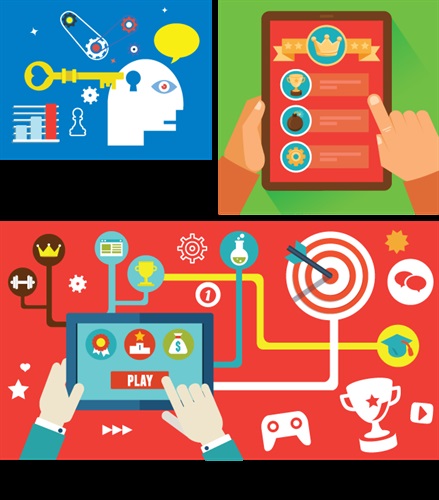 1

$

PLAY