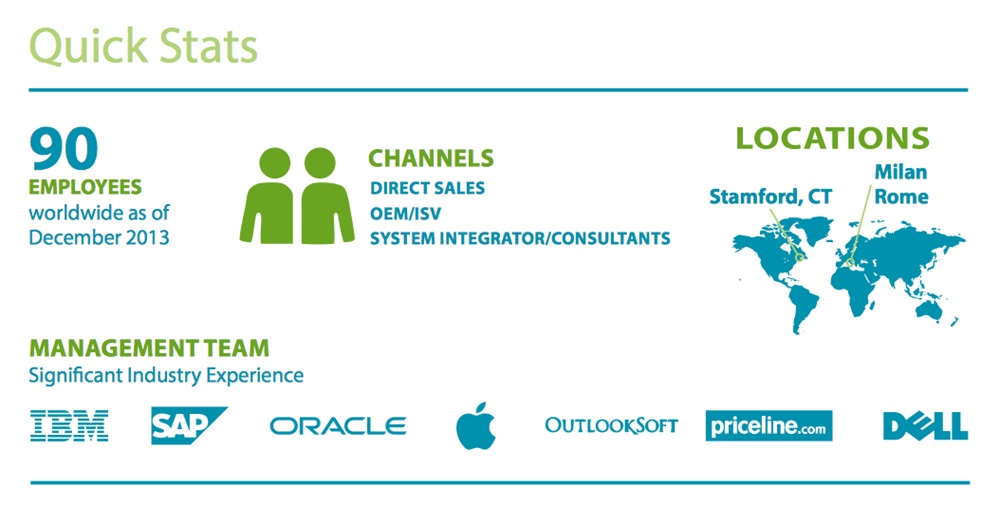 Quick Stats

90
EMPLOYEES
worldwide as of December 2013

CHANNELS
DIRECT SALES
OEM/ISV
SYSTEM INTEGRATOR/CONSULTANTS

LOCATIONS
Stamford, CT
Milan
Rome

MANAGEMENT TEAM
Significant Industry Experience

IBM SAP ORACLE OUTLOOKSOFT priceline.com DELL