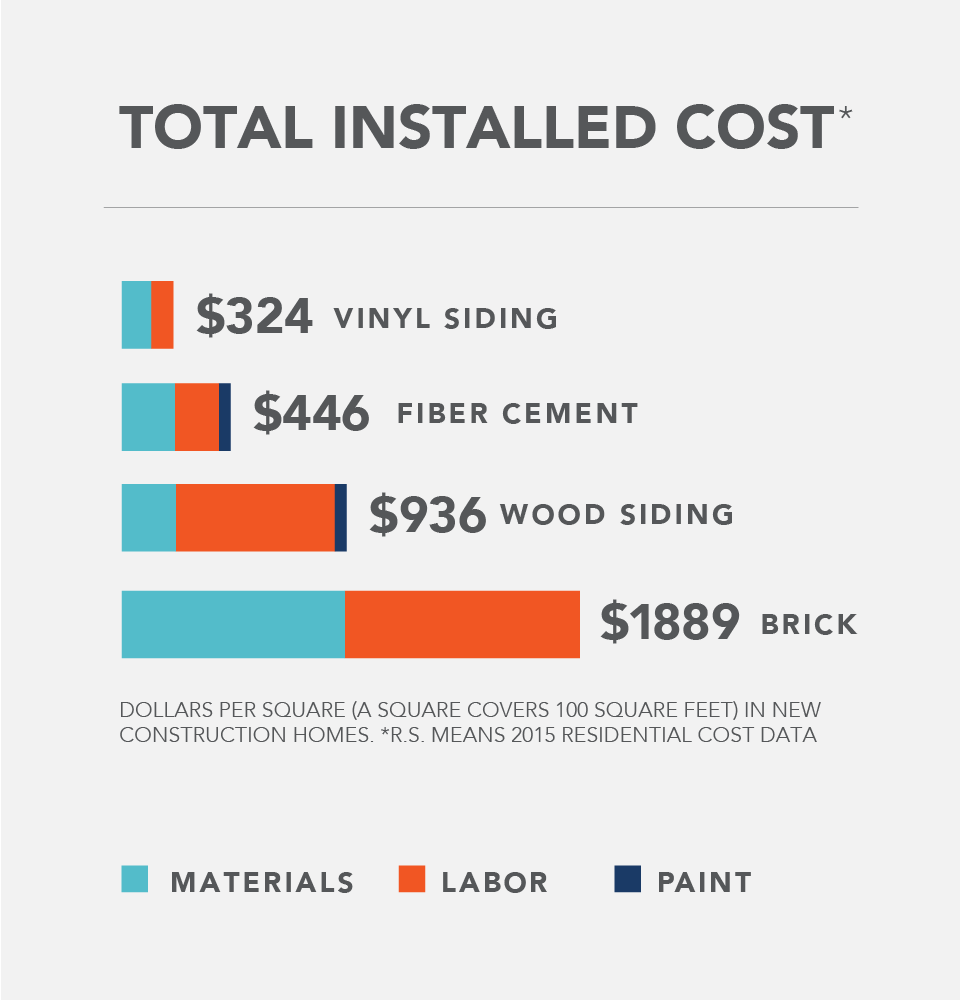 TOTAL INSTALLED COST*

\$324 VINYL SIDING

\$446 FIBER CEMENT

\$936 WOOD SIDING

\$1889 BRICK

DOLLARS PER SQUARE (A SQUARE COVERS 100 SQUARE FEET) IN NEW CONSTRUCTION HOMES. *R.S. MEANS 2015 RESIDENTIAL COST DATA

MATERIALS LABOR PAINT