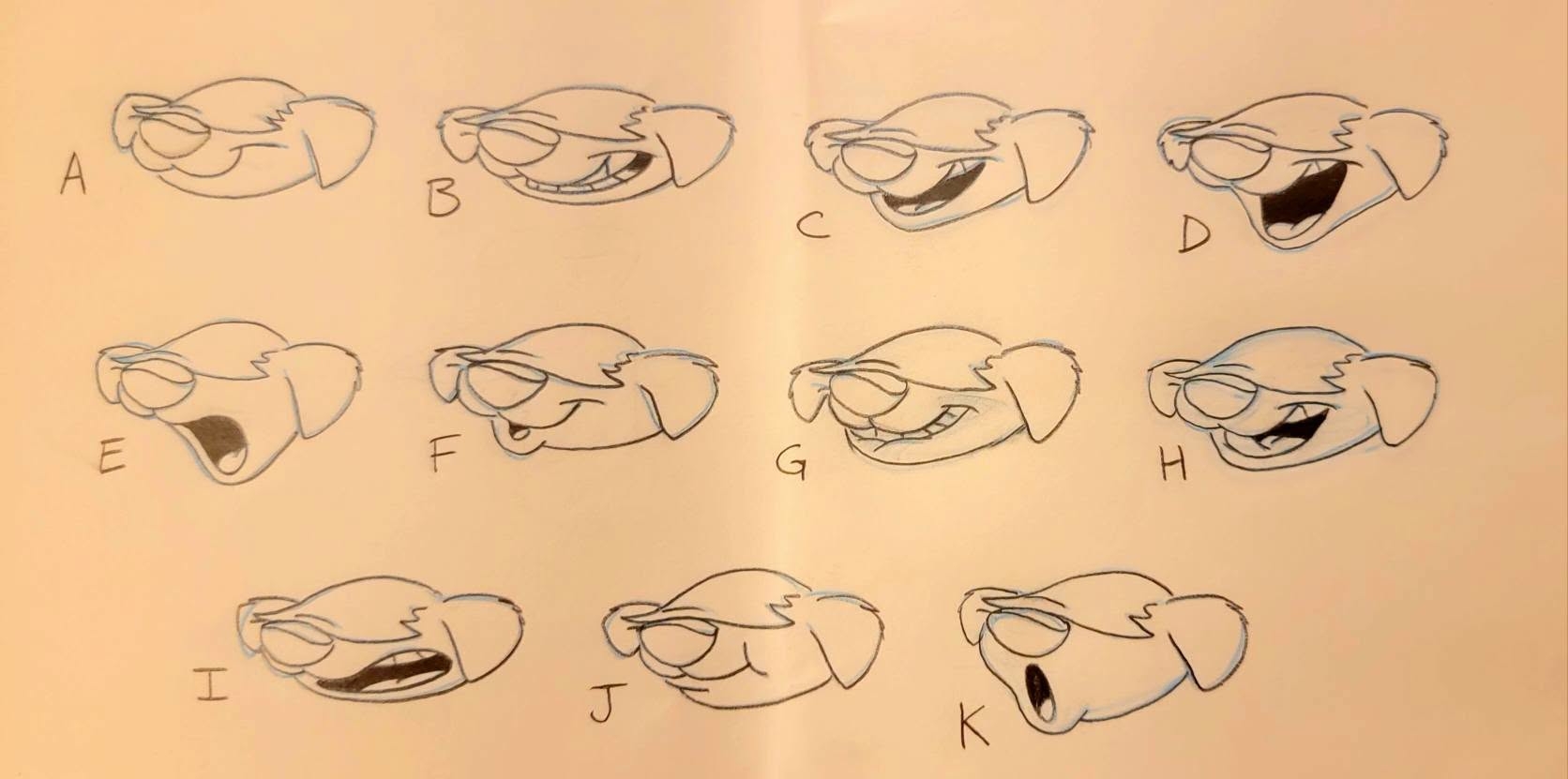 A B C D

E F G H

I J K