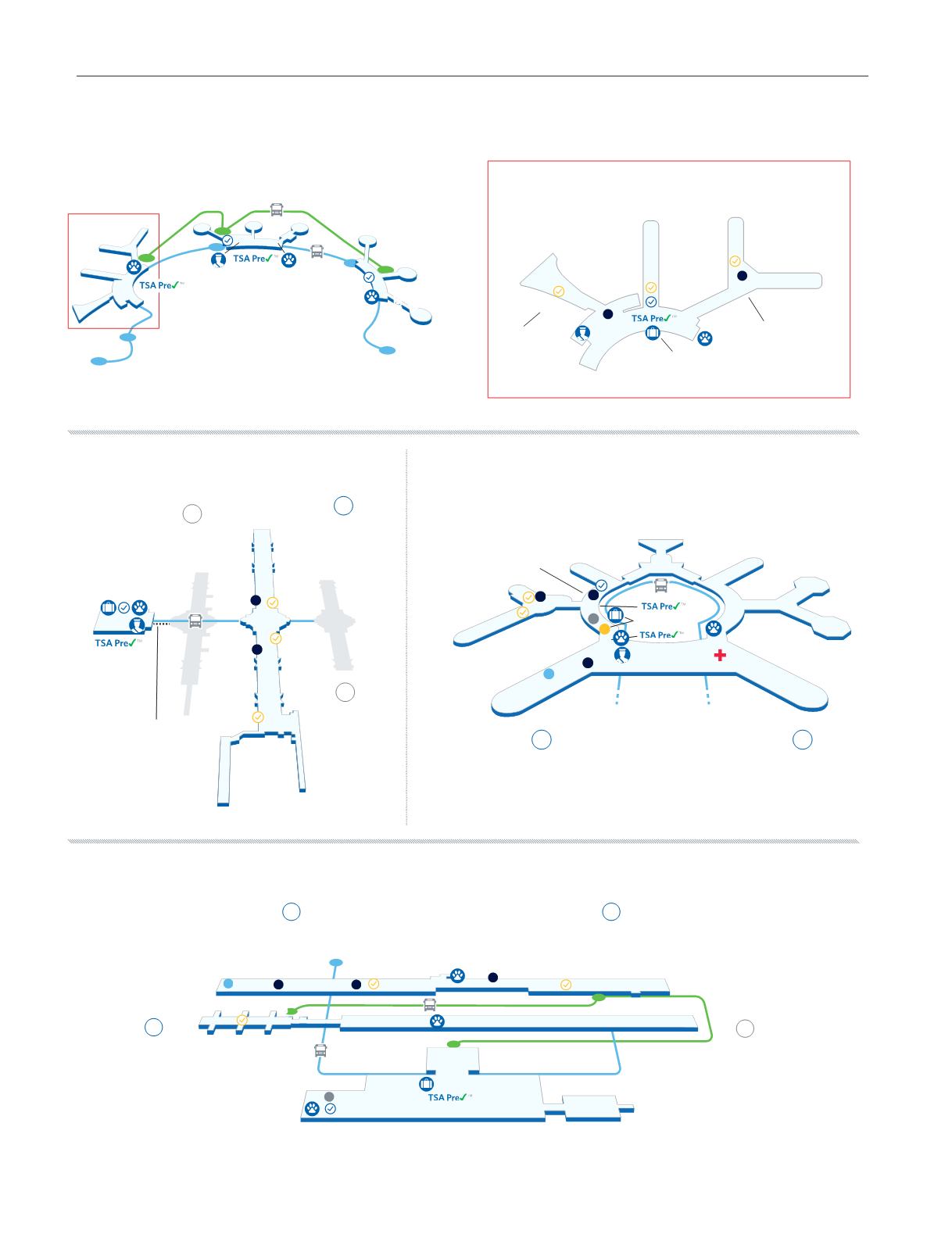 TSA Pre✓™

TSA Pre✓™

TSA Pre✓™

TSA Pre✓™

TSA Pre✓™

TSA Pre✓™

TSA Pre✓™