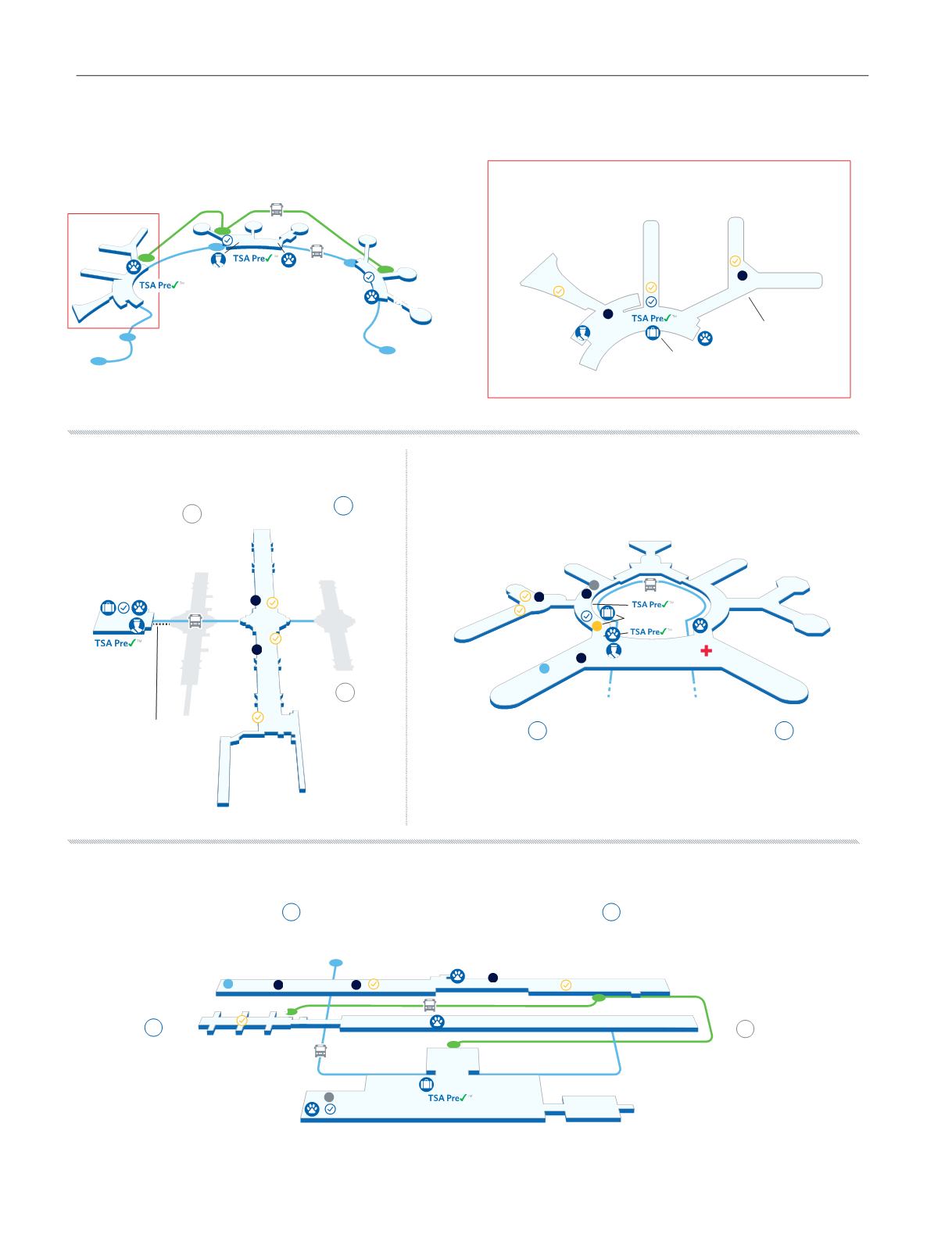 TSA Pre✓™

TSA Pre✓™

TSA Pre✓™

TSA Pre✓™

TSA Pre✓™

TSA Pre✓™

TSA Pre✓™