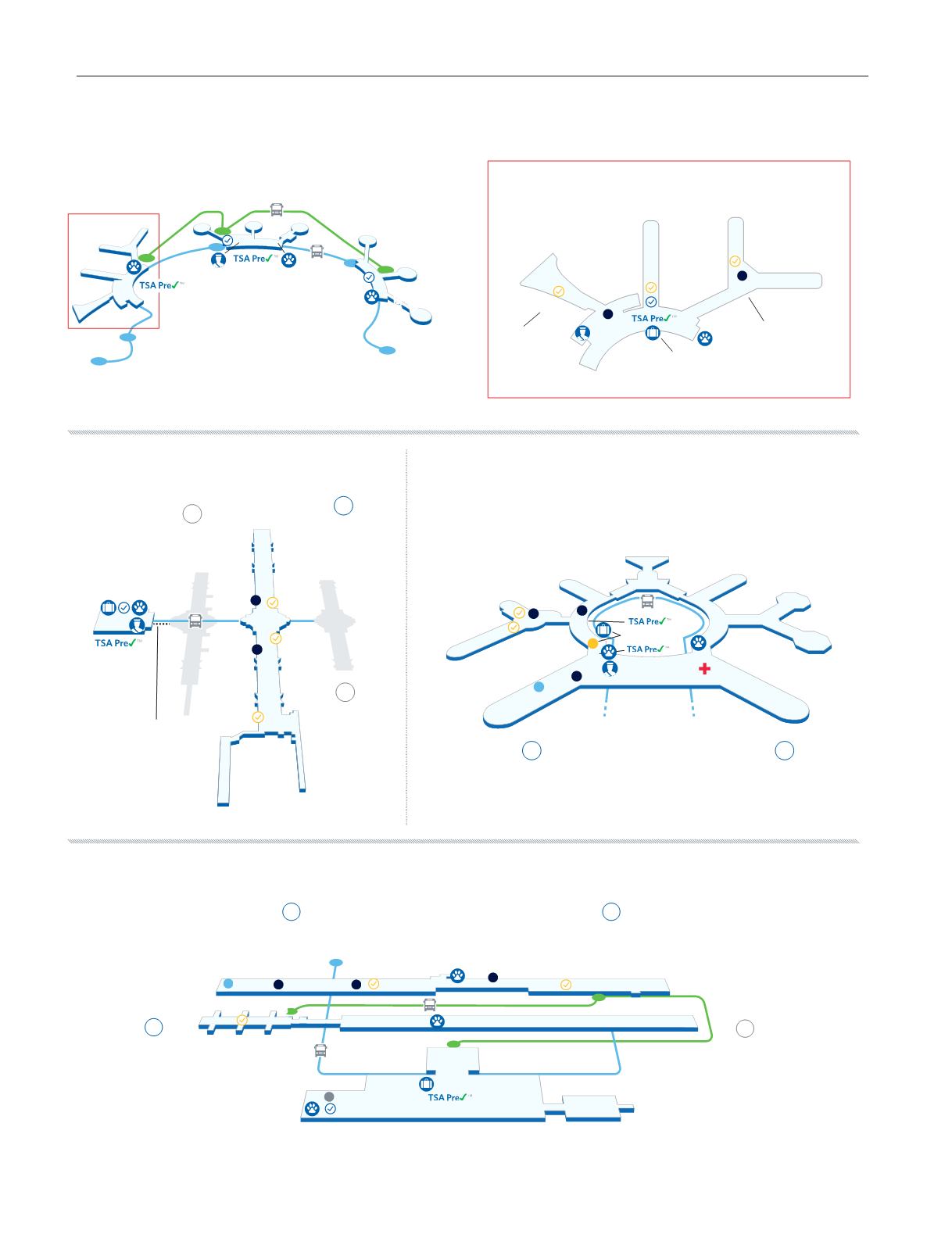 TSA Pre✓™
TSA Pre✓™
TSA Pre✓™
TSA Pre✓™
TSA Pre✓™
TSA Pre✓™
TSA Pre✓™