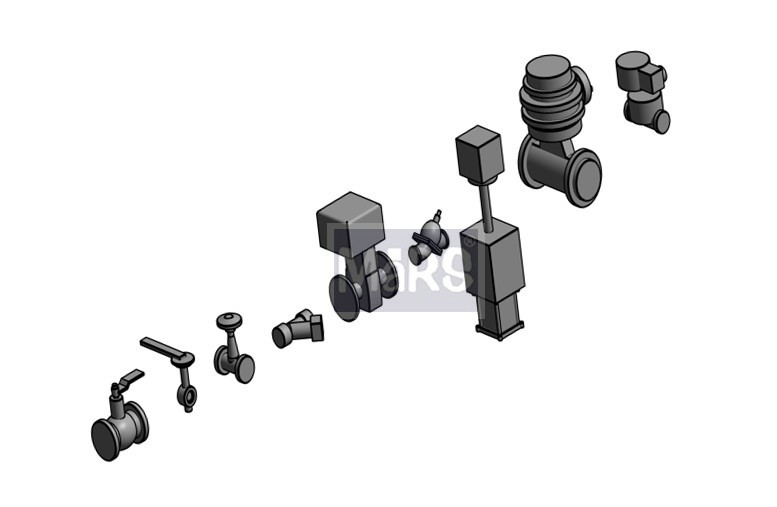 MaRS®