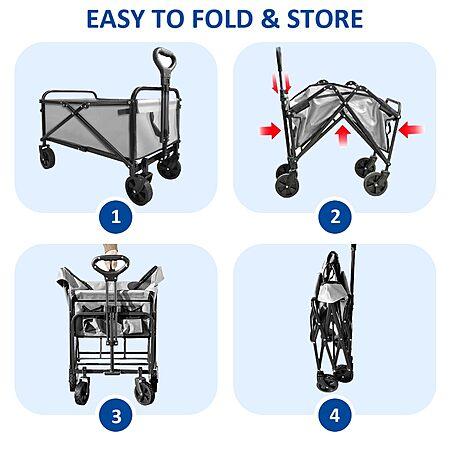 EASY TO FOLD & STORE

1

2

3

4