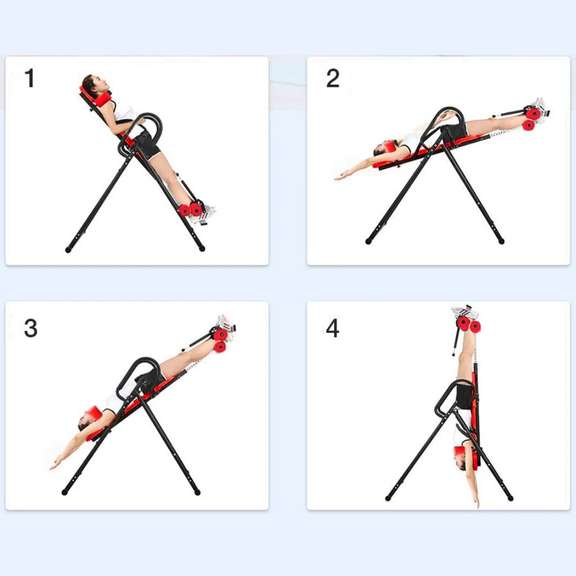 1

2

3

4