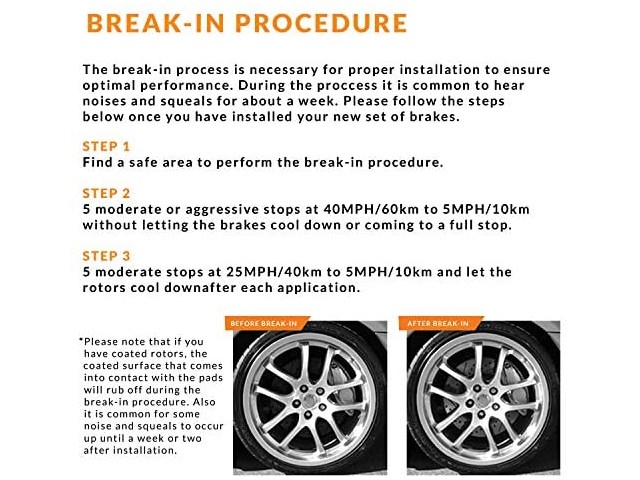 BREAK-IN PROCEDURE

The break-in process is necessary for proper installation to ensure optimal performance. During the proccess it is common to hear noises and squeals for about a week. Please follow the steps below once you have installed your new set of brakes.

STEP 1
Find a safe area to perform the break-in procedure.

STEP 2
5 moderate or aggressive stops at 40MPH/60km to 5MPH/10km without letting the brakes cool down or coming to a full stop.

STEP 3
5 moderate stops at 25MPH/40km to 5MPH/10km and let the rotors cool downafter each application.

*Please note that if you have coated rotors, the coated surface that comes into contact with the pads will rub off during the break-in procedure. Also it is common for some noise and squeals to occur up until a week or two after installation.

BEFORE BREAK-IN

AFTER BREAK-IN