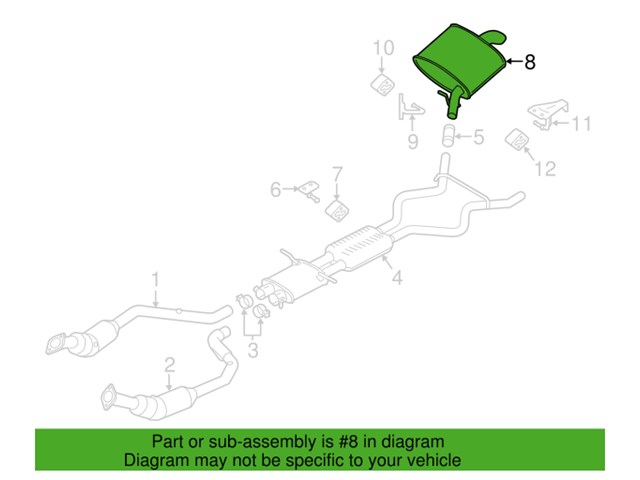 10
8
9
5
11
12
7
6
4
1
3
2

Part or sub-assembly is #8 in diagram
Diagram may not be specific to your vehicle